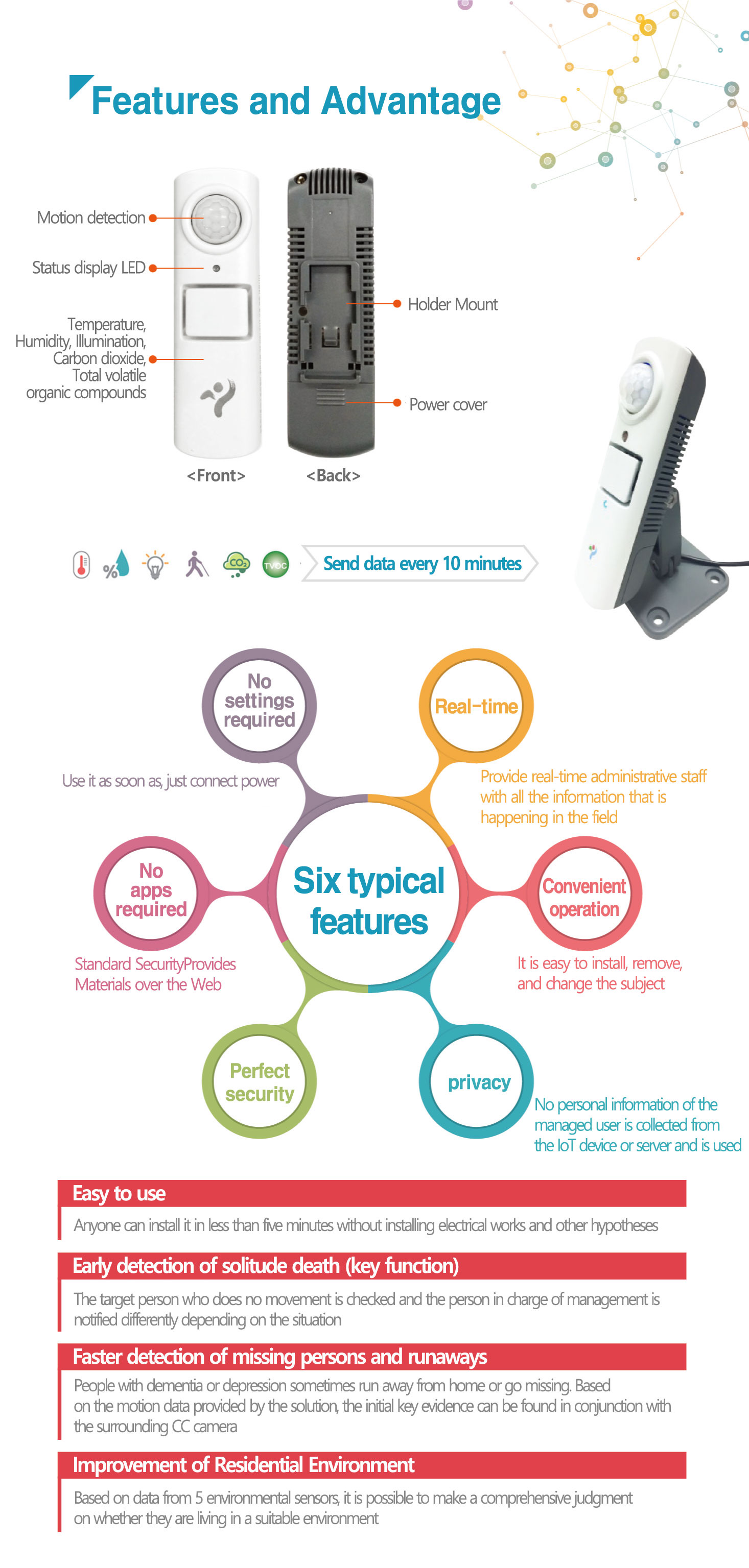 Features and Advantage

Motion detection

Status display LED

Temperature, Humidity, Illumination, Carbon dioxide, Total volatile organic compounds

Holder Mount

Power cover

<Front>

<Back>

%

$CO_2$

TVOC

Send data every 10 minutes

No settings required

Use it as soon as, just connect power

Real-time

Provide real-time administrative staff with all the information that is happening in the field

No apps required

Standard SecurityProvides Materials over the Web

Six typical features

Convenient operation

It is easy to install, remove, and change the subject

Perfect security

privacy

No personal information of the managed user is collected from the IoT device or server and is used

Easy to use

Anyone can install it in less than five minutes without installing electrical works and other hypotheses

Early detection of solitude death (key function)

The target person who does no movement is checked and the person in charge of management is notified differently depending on the situation

Faster detection of missing persons and runaways

People with dementia or depression sometimes run away from home or go missing. Based on the motion data provided by the solution, the initial key evidence can be found in conjunction with the surrounding CC camera

Improvement of Residential Environment

Based on data from 5 environmental sensors, it is possible to make a comprehensive judgment on whether they are living in a suitable environment